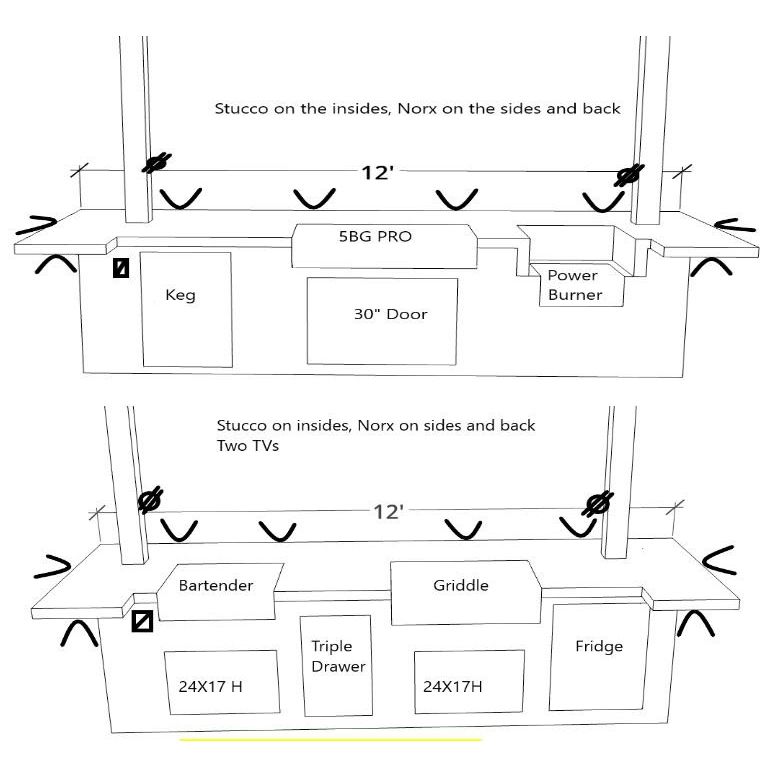 Stucco on the insides, Norx on the sides and back

12'

5BG PRO

Keg

30" Door

Power Burner

Stucco on insides, Norx on sides and back
Two TVs

12'

Bartender

Griddle

Triple Drawer

Fridge

24X17 H

24X17H